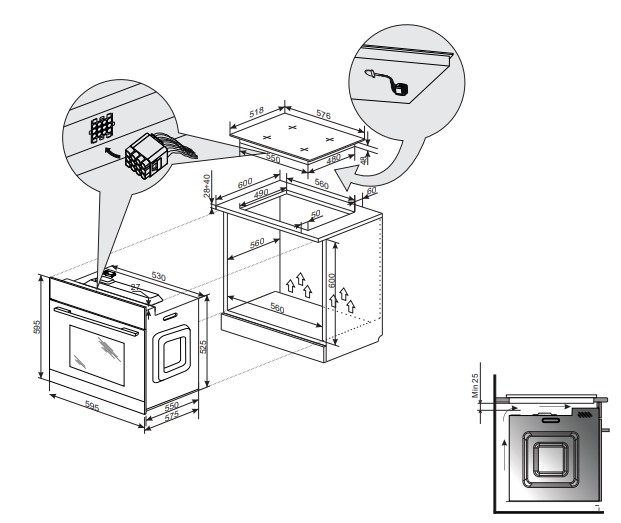 518
576
550
480
48
28+40
600
490
560
60
50
560
600
560
530
27
595
525
595
550
575
Min 25